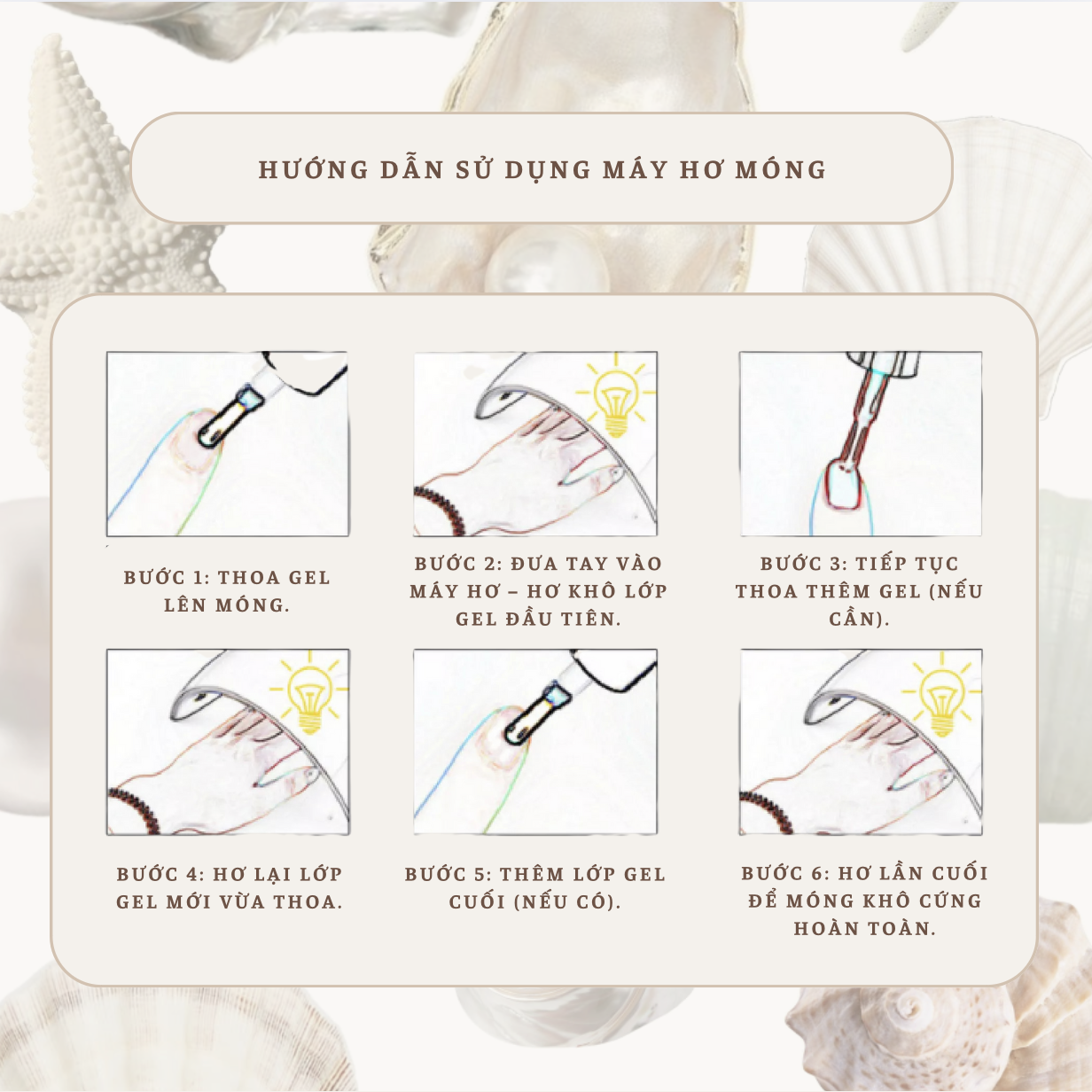 HƯỚNG DẪN SỬ DỤNG MÁY HƠ MÓNG

BƯỚC 1: THOA GEL LÊN MÓNG.

BƯỚC 2: ĐƯA TAY VÀO MÁY HƠ – HƠ KHÔ LỚP GEL ĐẦU TIÊN.

BƯỚC 3: TIẾP TỤC THOA THÊM GEL (NẾU CẦN).

BƯỚC 4: HƠ LẠI LỚP GEL MỚI VỪA THOA.

BƯỚC 5: THÊM LỚP GEL CUỐI (NẾU CÓ).

BƯỚC 6: HƠ LẦN CUỐI ĐỂ MÓNG KHÔ CỨNG HOÀN TOÀN.