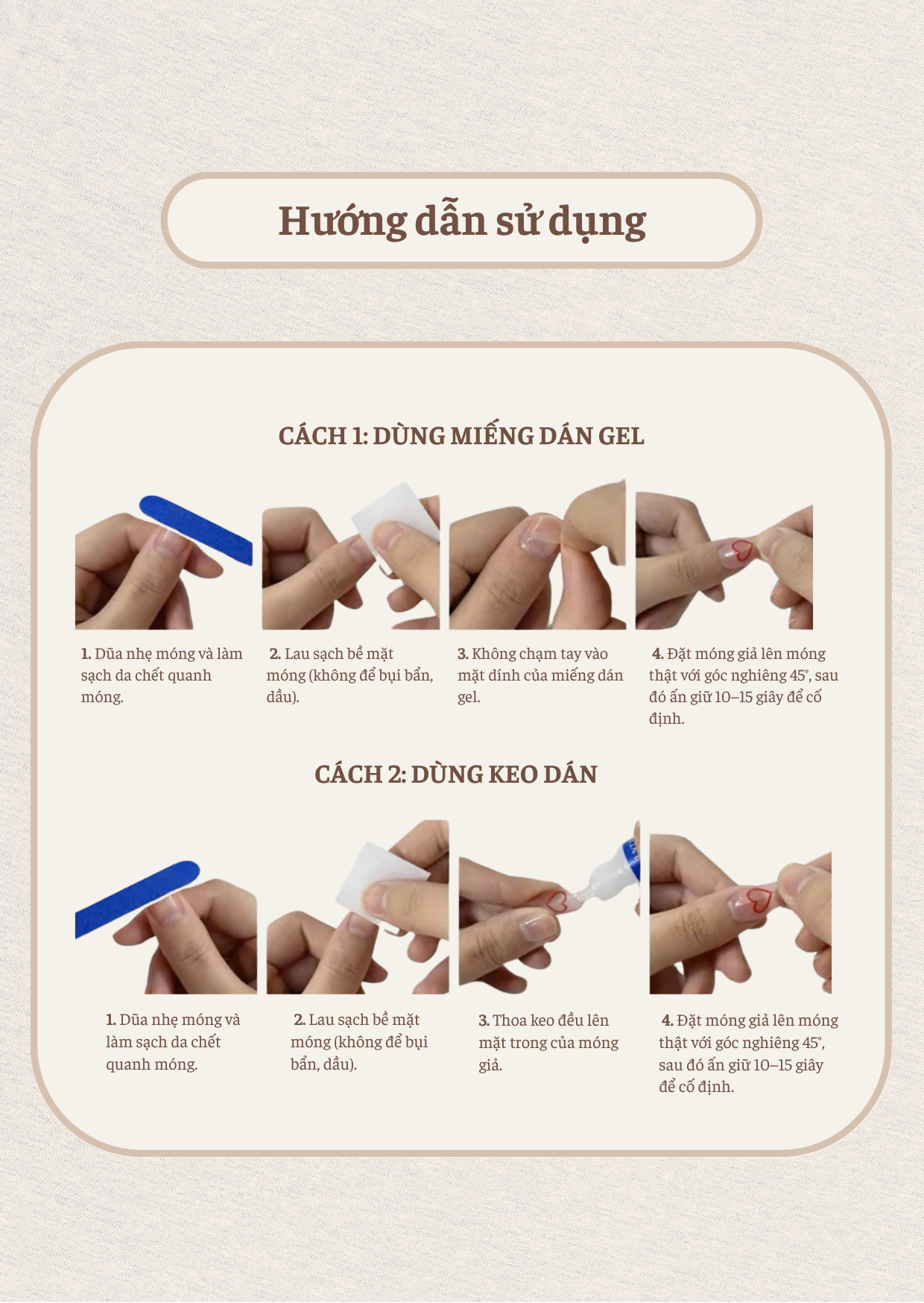 Hướng dẫn sử dụng

CÁCH 1: DÙNG MIẾNG DÁN GEL

1. Dũa nhẹ móng và làm sạch da chết quanh móng.

2. Lau sạch bề mặt móng (không để bụi bẩn, dầu).

3. Không chạm tay vào mặt dính của miếng dán gel.

4. Đặt móng giả lên móng thật với góc nghiêng 45°, sau đó ấn giữ 10–15 giây để cố định.

CÁCH 2: DÙNG KEO DÁN

1. Dũa nhẹ móng và làm sạch da chết quanh móng.

2. Lau sạch bề mặt móng (không để bụi bẩn, dầu).

3. Thoa keo đều lên mặt trong của móng giả.

4. Đặt móng giả lên móng thật với góc nghiêng 45°, sau đó ấn giữ 10–15 giây để cố định.