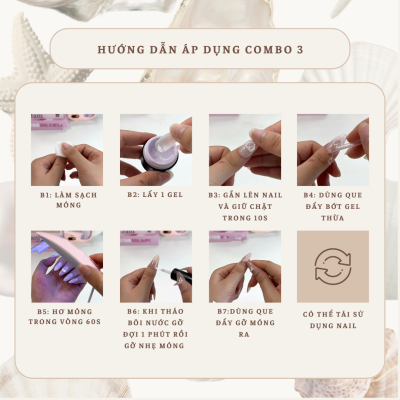 HƯỚNG DẪN ÁP DỤNG COMBO 3

B1: LÀM SẠCH MÓNG

B2: LẤY 1 GEL

B3: GẮN LÊN NAIL VÀ GIỮ CHẶT TRONG 10S

B4: DÙNG QUE ĐẨY BỚT GEL THỪA

B5: HƠ MÓNG TRONG VÒNG 60S

B6: KHI THÁO BÔI NƯỚC GỠ ĐỢI 1 PHÚT RỒI GỠ NHẸ MÓNG

B7:DÙNG QUE ĐẨY GỠ MÓNG RA

CÓ THỂ TÁI SỬ DỤNG NAIL