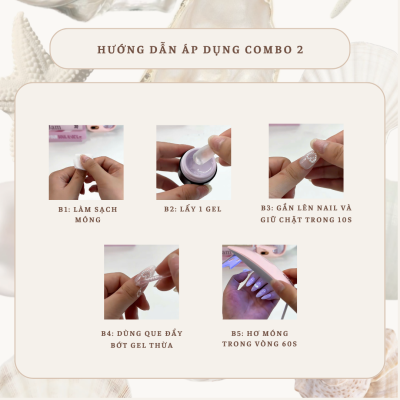 HƯỚNG DẪN ÁP DỤNG COMBO 2

B1: LÀM SẠCH MÓNG

B2: LẤY 1 GEL

B3: GẮN LÊN NAIL VÀ GIỮ CHẶT TRONG 10S

B4: DÙNG QUE ĐẨY BỚT GEL THỪA

B5: HƠ MÓNG TRONG VÒNG 60S