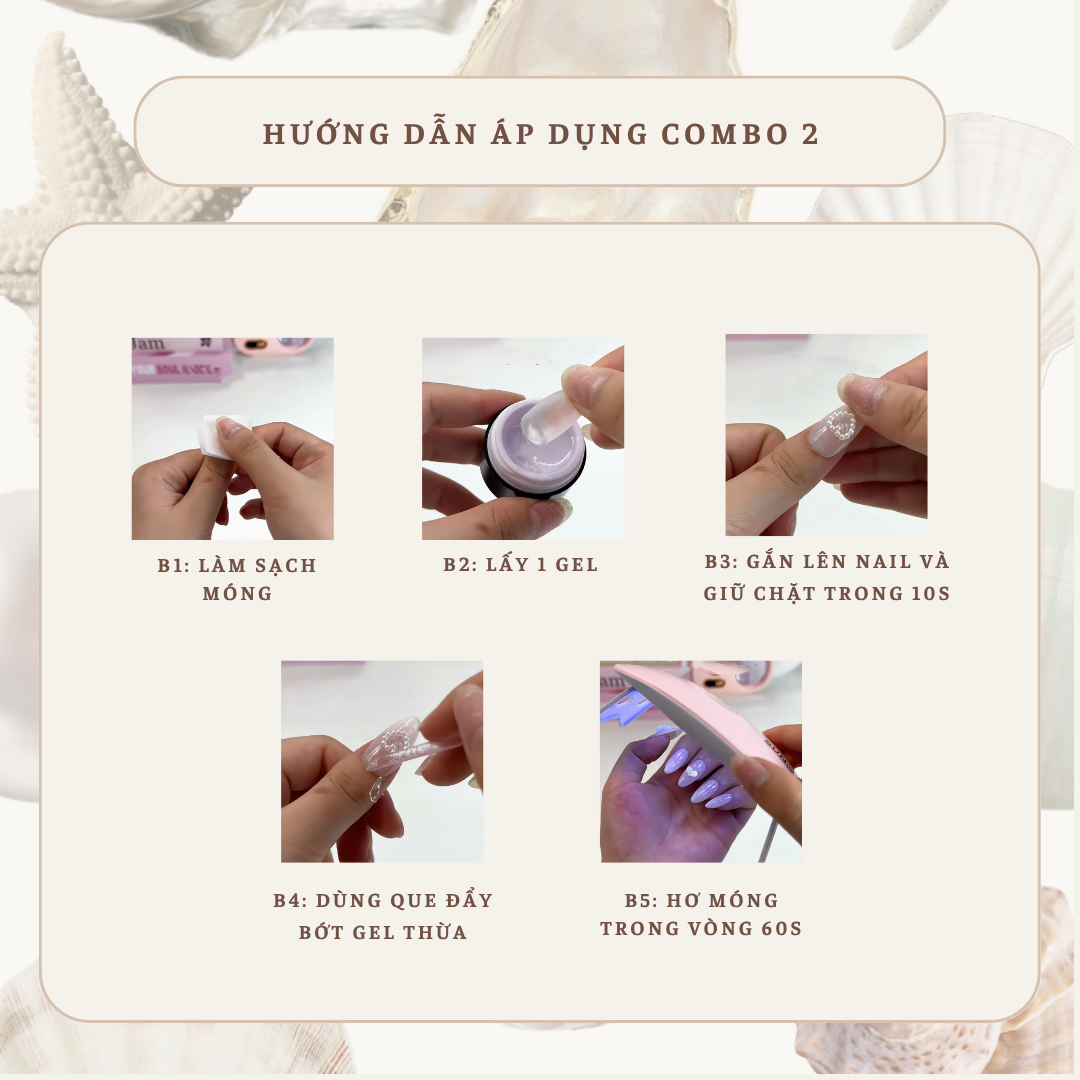 HƯỚNG DẪN ÁP DỤNG COMBO 2

B1: LÀM SẠCH MÓNG

B2: LẤY 1 GEL

B3: GẮN LÊN NAIL VÀ GIỮ CHẶT TRONG 10S

B4: DÙNG QUE ĐẨY BỚT GEL THỪA

B5: HƠ MÓNG TRONG VÒNG 60S