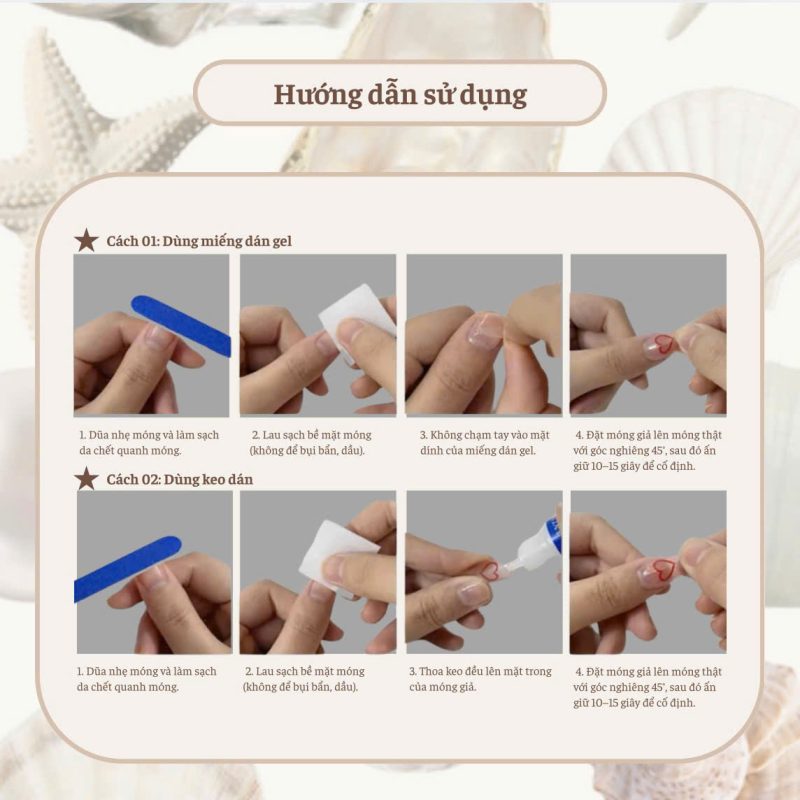 Hướng dẫn sử dụng

Cách 01: Dùng miếng dán gel

1. Dũa nhẹ móng và làm sạch da chết quanh móng.

2. Lau sạch bề mặt móng (không để bụi bẩn, dầu).

3. Không chạm tay vào mặt dính của miếng dán gel.

4. Đặt móng giả lên móng thật với góc nghiêng 45°, sau đó ấn giữ 10–15 giây để cố định.

Cách 02: Dùng keo dán

1. Dũa nhẹ móng và làm sạch da chết quanh móng.

2. Lau sạch bề mặt móng (không để bụi bẩn, dầu).

3. Thoa keo đều lên mặt trong của móng giả.

4. Đặt móng giả lên móng thật với góc nghiêng 45°, sau đó ấn giữ 10–15 giây để cố định.